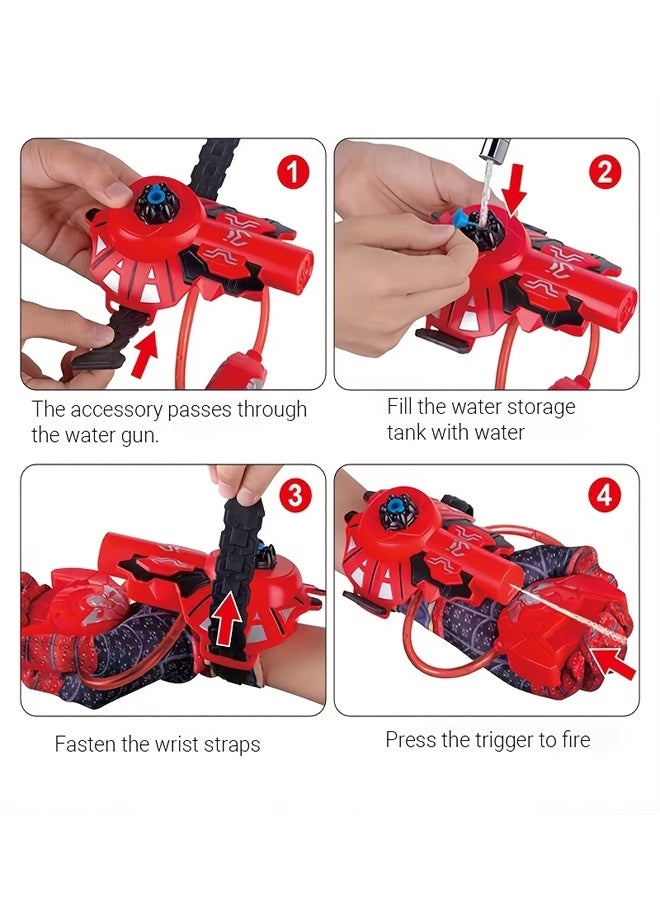 1

The accessory passes through the water gun.

2

Fill the water storage tank with water

3

Fasten the wrist straps

4

Press the trigger to fire